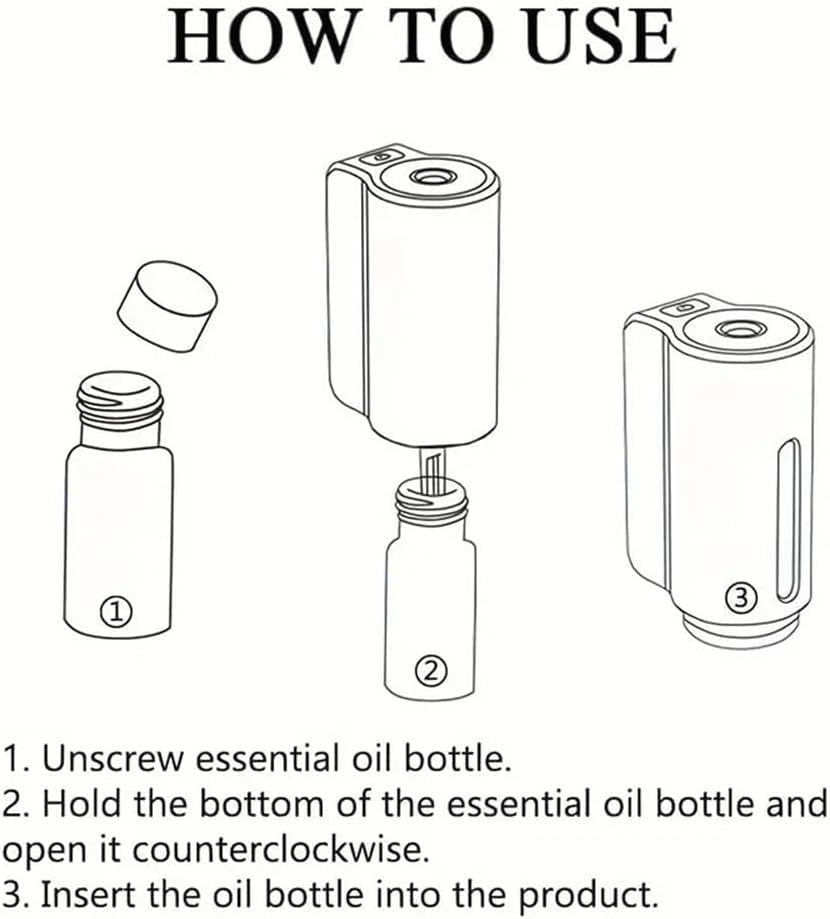 HOW TO USE

①

②

③

1. Unscrew essential oil bottle.
2. Hold the bottom of the essential oil bottle and open it counterclockwise.
3. Insert the oil bottle into the product.